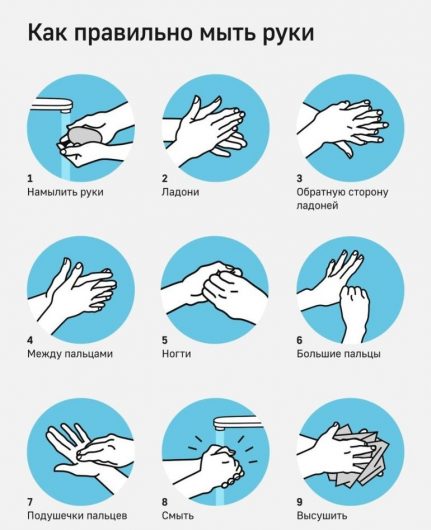 Как правильно мыть руки

1
Намылить руки

2
Ладони

3
Обратную сторону ладоней

4
Между пальцами

5
Ногти

6
Большие пальцы

7
Подушечки пальцев

8
Смыть

9
Высушить